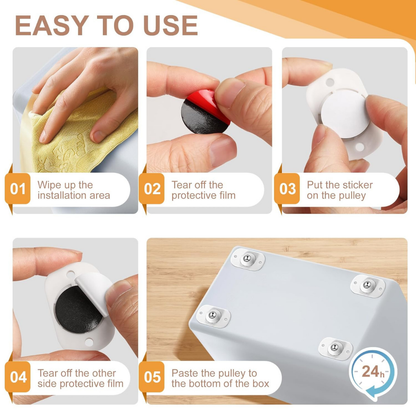 EASY TO USE

01 Wipe up the installation area

02 Tear off the protective film

03 Put the sticker on the pulley

04 Tear off the other side protective film

05 Paste the pulley to the bottom of the box

24h