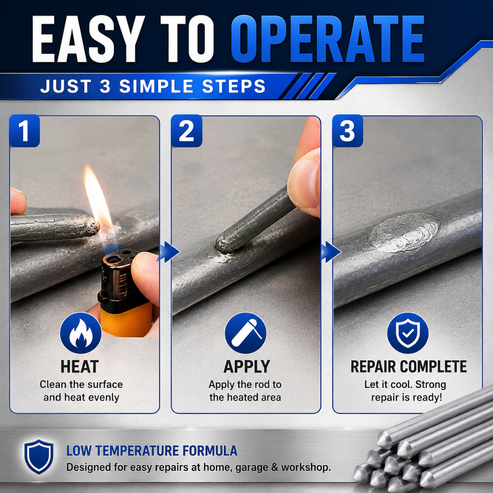 EASY TO OPERATE

JUST 3 SIMPLE STEPS

1

HEAT
Clean the surface and heat evenly

2

APPLY
Apply the rod to the heated area

3

REPAIR COMPLETE
Let it cool. Strong repair is ready!

LOW TEMPERATURE FORMULA
Designed for easy repairs at home, garage & workshop.