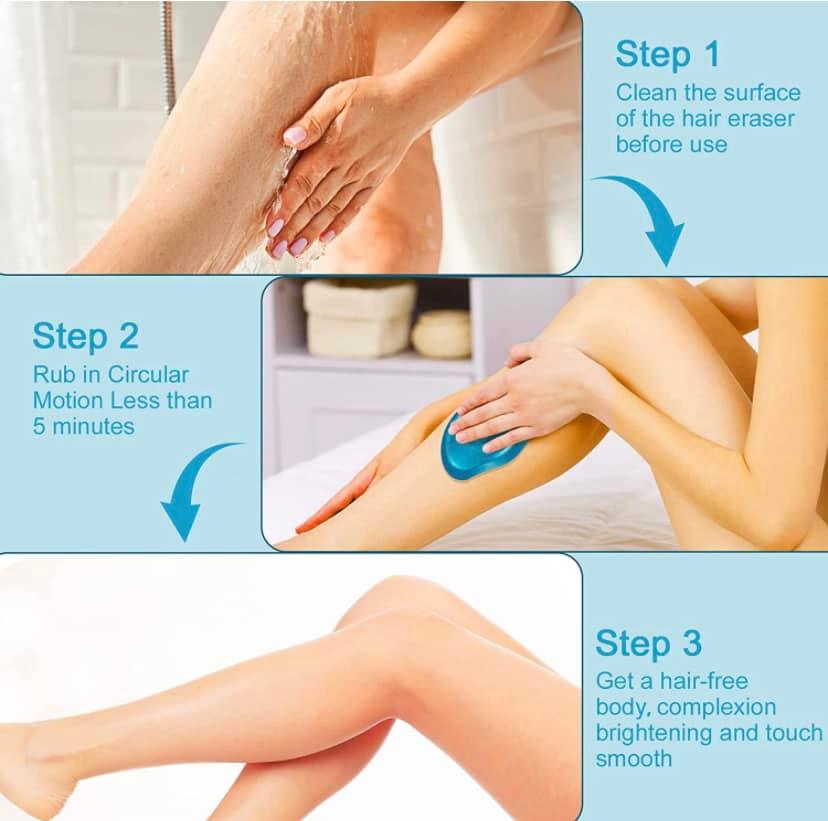 Step 1
Clean the surface of the hair eraser before use

Step 2
Rub in Circular Motion Less than 5 minutes

Step 3
Get a hair-free body, complexion brightening and touch smooth