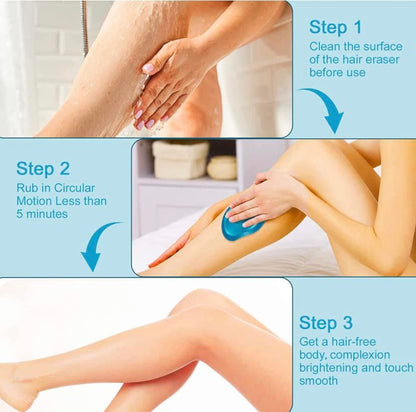 Step 1
Clean the surface of the hair eraser before use

Step 2
Rub in Circular Motion Less than 5 minutes

Step 3
Get a hair-free body, complexion brightening and touch smooth