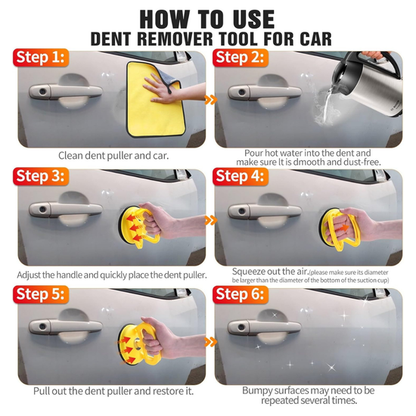 HOW TO USE
DENT REMOVER TOOL FOR CAR

Step 1:

Clean dent puller and car.

Step 2:

Pour hot water into the dent and make sure It is dmooth and dust-free.

Step 3:

Adjust the handle and quickly place the dent puller.

Step 4:

Squeeze out the air.(please make sure its diameter be larger than the diameter of the bottom of the suction cup)

Step 5:

Pull out the dent puller and restore it.

Step 6:

Bumpy surfaces may need to be repeated several times.