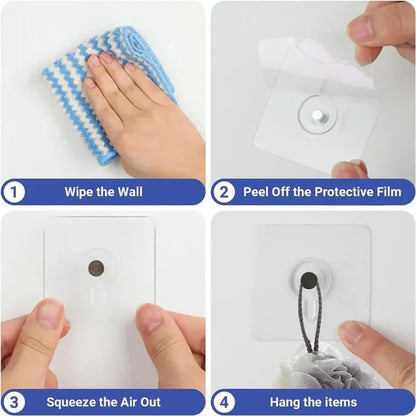 1 Wipe the Wall

2 Peel Off the Protective Film

3 Squeeze the Air Out

4 Hang the items